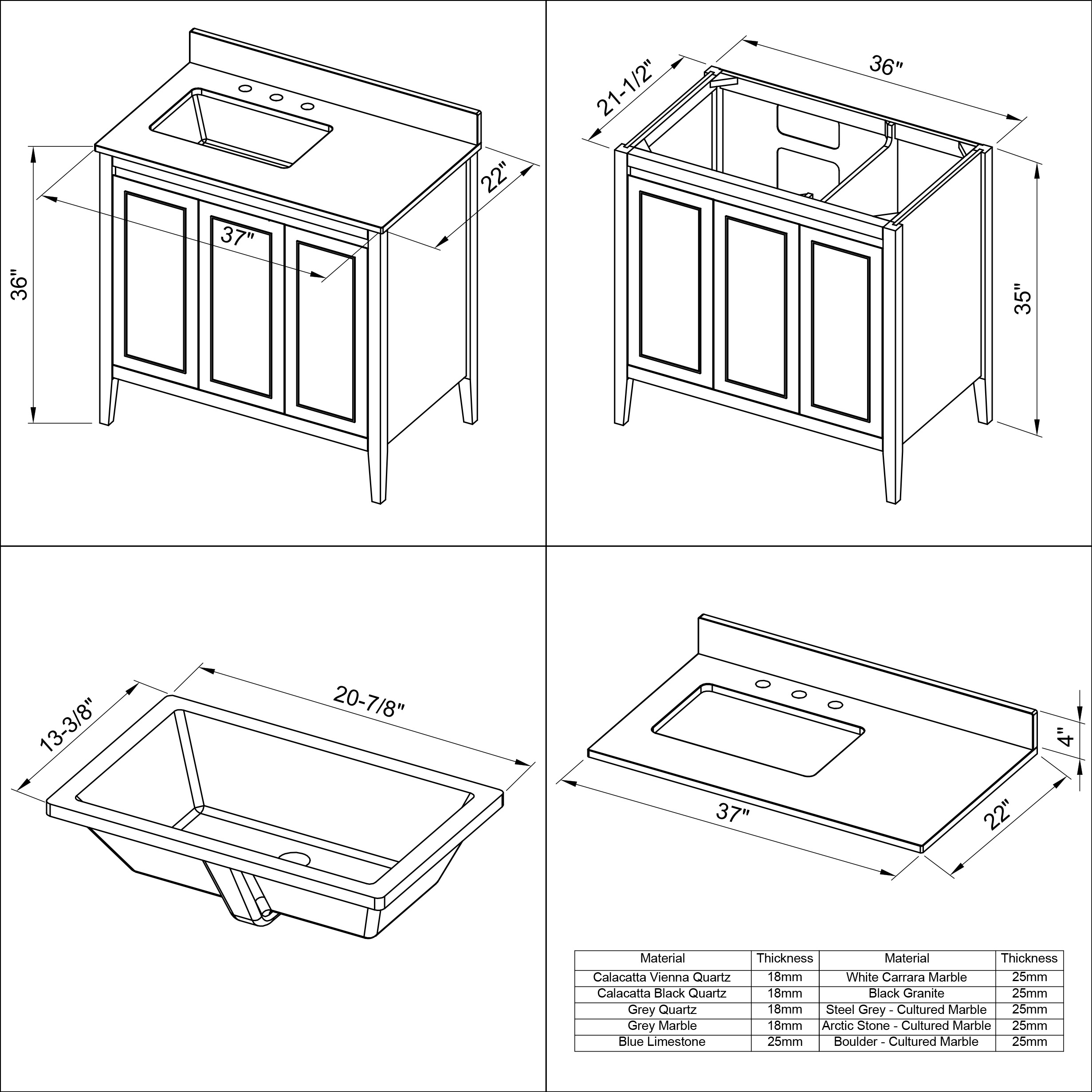 36"

37"

22"

21-1/2"

36"

35"

13-3/8"

20-7/8"

4"

37"

22"

| Material | Thickness | Material | Thickness |
|---|---|---|---|
| Calacatta Vienna Quartz | 18mm | White Carrara Marble | 25mm |
| Calacatta Black Quartz | 18mm | Black Granite | 25mm |
| Grey Quartz | 18mm | Steel Grey - Cultured Marble | 25mm |
| Grey Marble | 18mm | Arctic Stone - Cultured Marble | 25mm |
| Blue Limestone | 25mm | Boulder - Cultured Marble | 25mm |