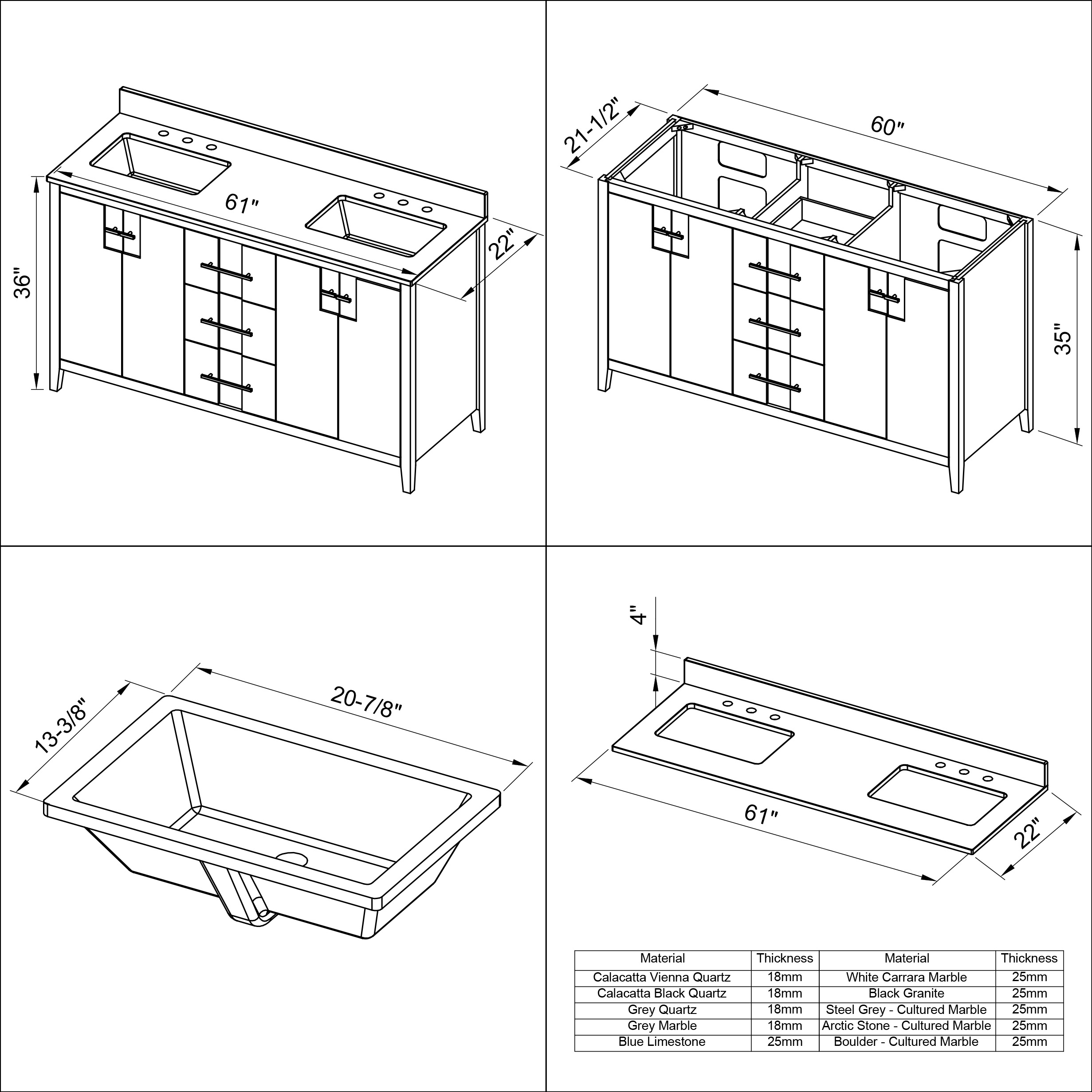 36"

61"

22"

21-1/2"

60"

35"

13-3/8"

20-7/8"

4"

61"

22"

| Material | Thickness | Material | Thickness |
|---|---|---|---|
| Calacatta Vienna Quartz | 18mm | White Carrara Marble | 25mm |
| Calacatta Black Quartz | 18mm | Black Granite | 25mm |
| Grey Quartz | 18mm | Steel Grey - Cultured Marble | 25mm |
| Grey Marble | 18mm | Arctic Stone - Cultured Marble | 25mm |
| Blue Limestone | 25mm | Boulder - Cultured Marble | 25mm |