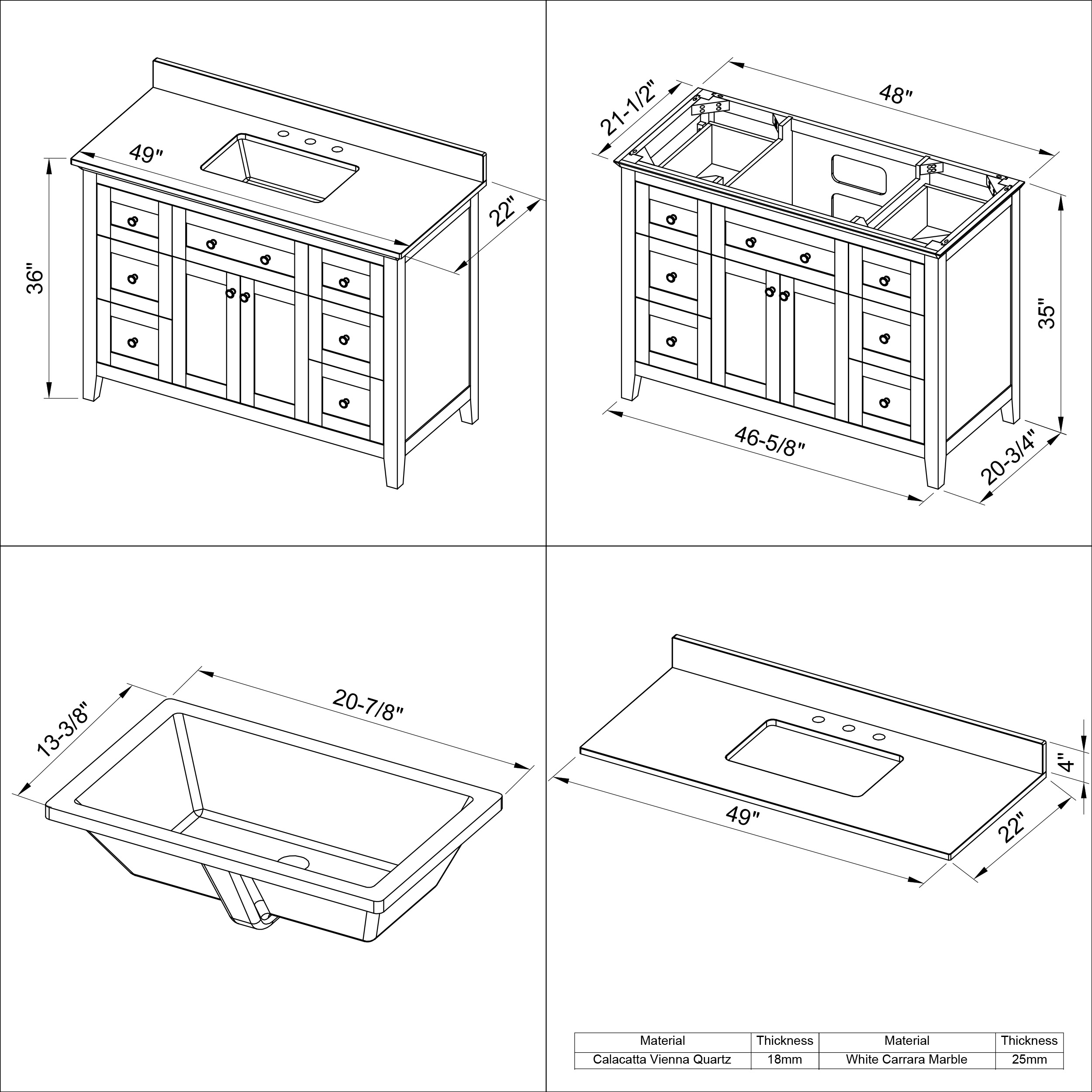 49"

22"

36"

21-1/2"

48"

35"

46-5/8"

20-3/4"

13-3/8"

20-7/8"

4"

49"

22"

| Material | Thickness | Material | Thickness |
|---|---|---|---|
| Calacatta Vienna Quartz | 18mm | White Carrara Marble | 25mm |